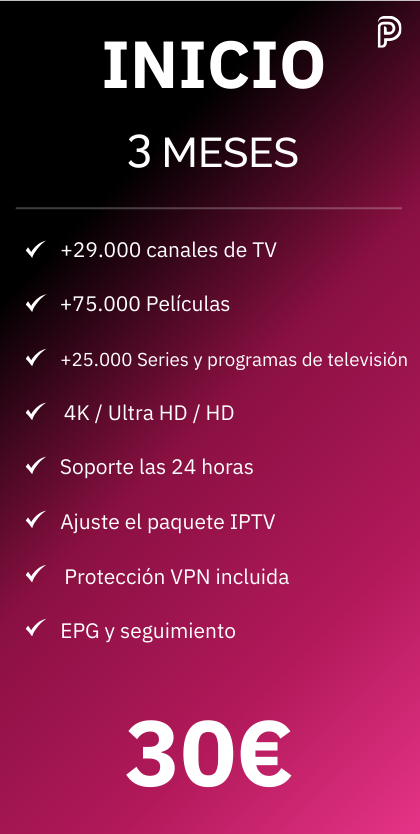 INICIO

3 MESES

✓ +29.000 canales de TV

✓ +75.000 Películas

✓ +25.000 Series y programas de televisión

✓ 4K / Ultra HD / HD

✓ Soporte las 24 horas

✓ Ajuste el paquete IPTV

✓ Protección VPN incluida

✓ EPG y seguimiento

30€