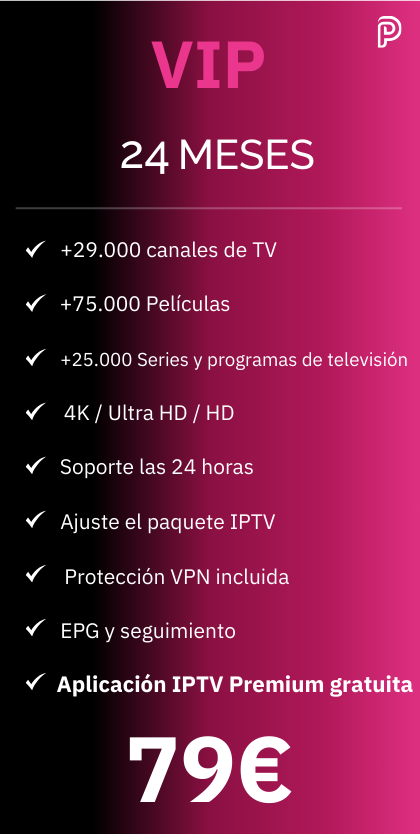 VIP

24 MESES

✓ +29.000 canales de TV

✓ +75.000 Películas

✓ +25.000 Series y programas de televisión

✓ 4K / Ultra HD / HD

✓ Soporte las 24 horas

✓ Ajuste el paquete IPTV

✓ Protección VPN incluida

✓ EPG y seguimiento

✓ Aplicación IPTV Premium gratuita

79€