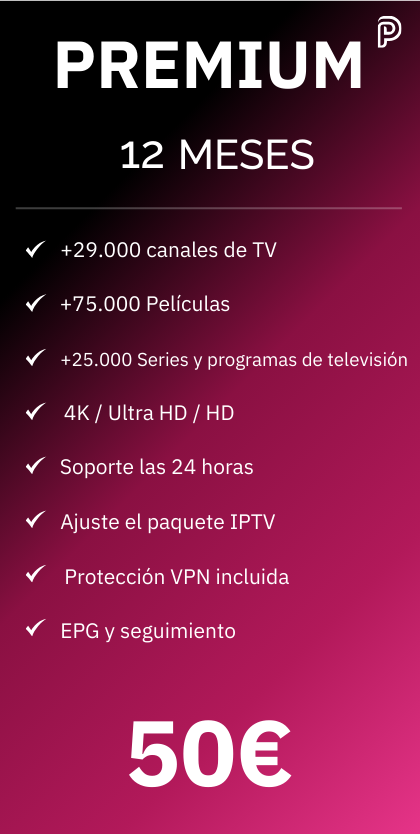 PREMIUM

12 MESES

✓ +29.000 canales de TV

✓ +75.000 Películas

✓ +25.000 Series y programas de televisión

✓ 4K / Ultra HD / HD

✓ Soporte las 24 horas

✓ Ajuste el paquete IPTV

✓ Protección VPN incluida

✓ EPG y seguimiento

50€