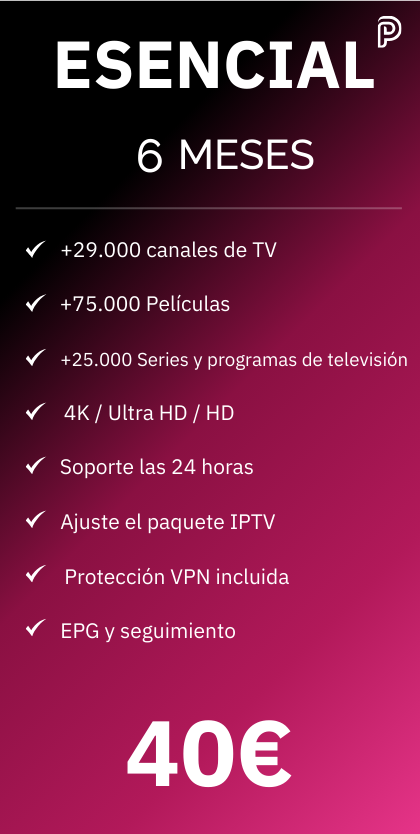 ESENCIAL

6 MESES

✓ +29.000 canales de TV

✓ +75.000 Películas

✓ +25.000 Series y programas de televisión

✓ 4K / Ultra HD / HD

✓ Soporte las 24 horas

✓ Ajuste el paquete IPTV

✓ Protección VPN incluida

✓ EPG y seguimiento

40€